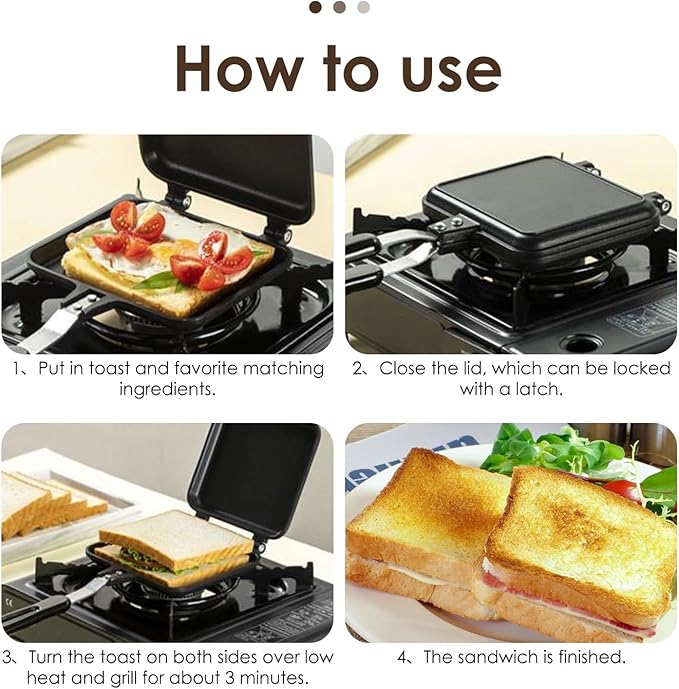 How to use

1、Put in toast and favorite matching ingredients.

2、Close the lid, which can be locked with a latch.

3、Turn the toast on both sides over low heat and grill for about 3 minutes.

4、The sandwich is finished.