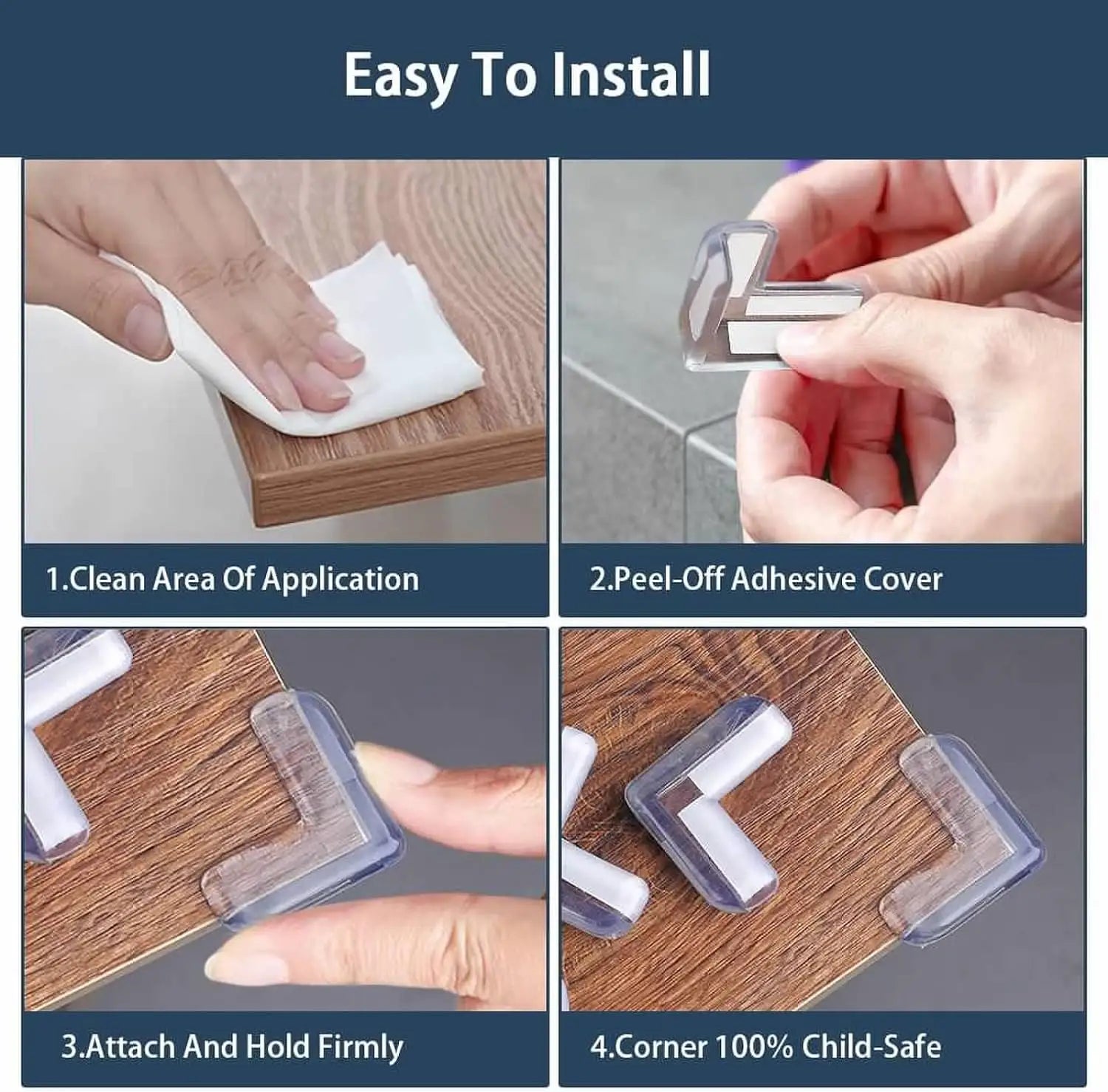 Easy To Install

1.Clean Area Of Application

2.Peel-Off Adhesive Cover

3.Attach And Hold Firmly

4.Corner 100% Child-Safe