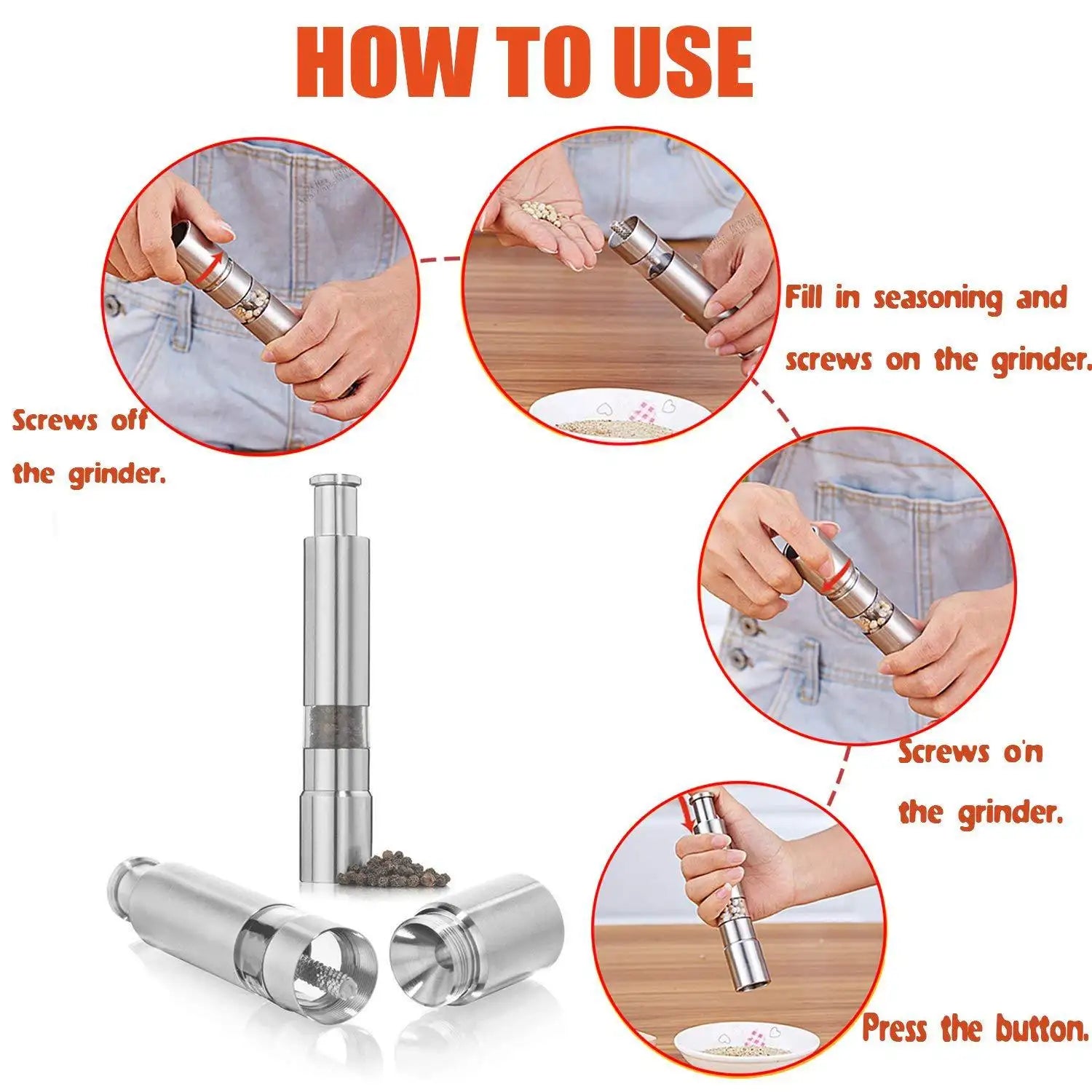 HOW TO USE

Screws off the grinder.

Fill in seasoning and screws on the grinder.

Screws on the grinder.

Press the button.