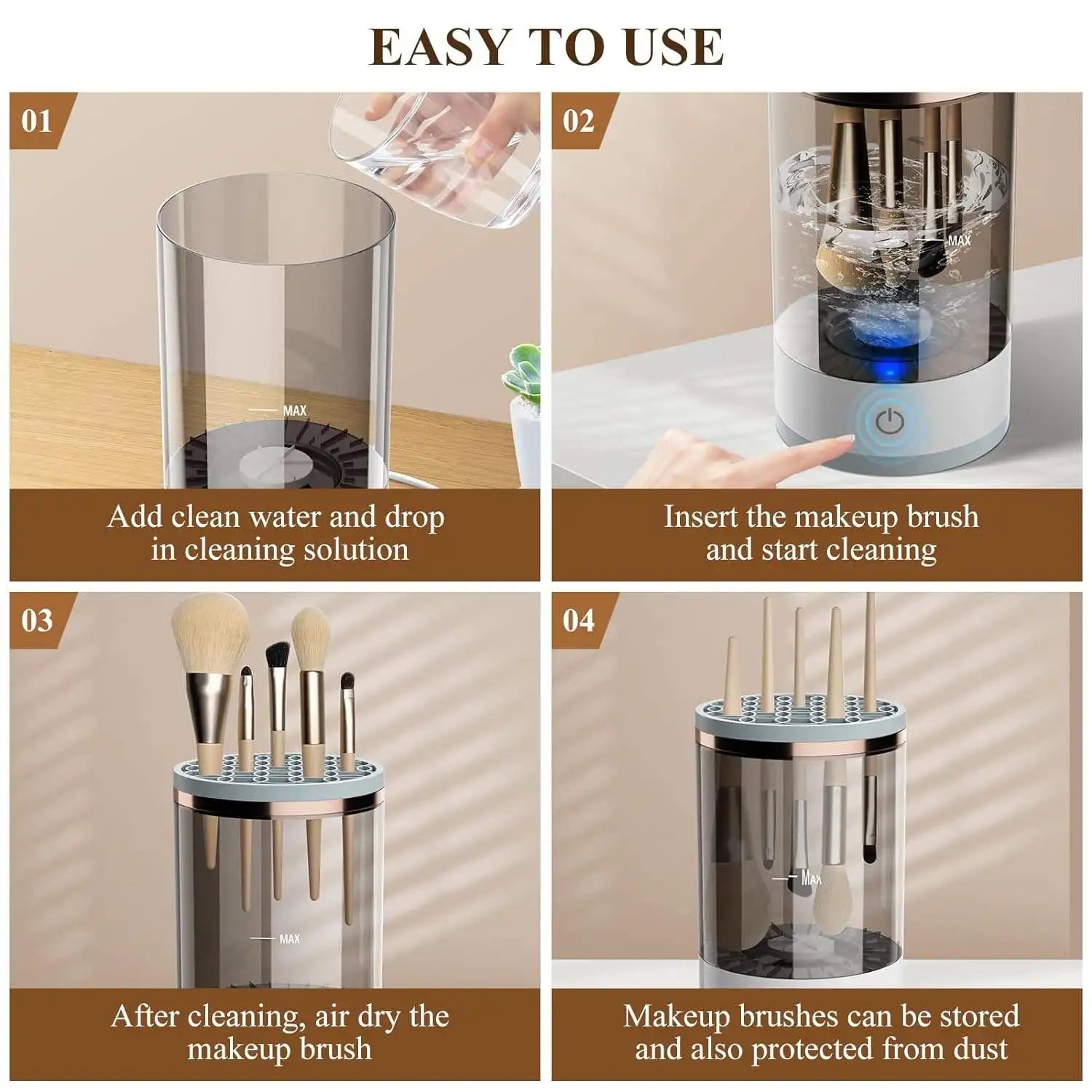 EASY TO USE

01

MAX

Add clean water and drop in cleaning solution

02

MAX

Insert the makeup brush and start cleaning

03

MAX

After cleaning, air dry the makeup brush

04

MAX

Makeup brushes can be stored and also protected from dust