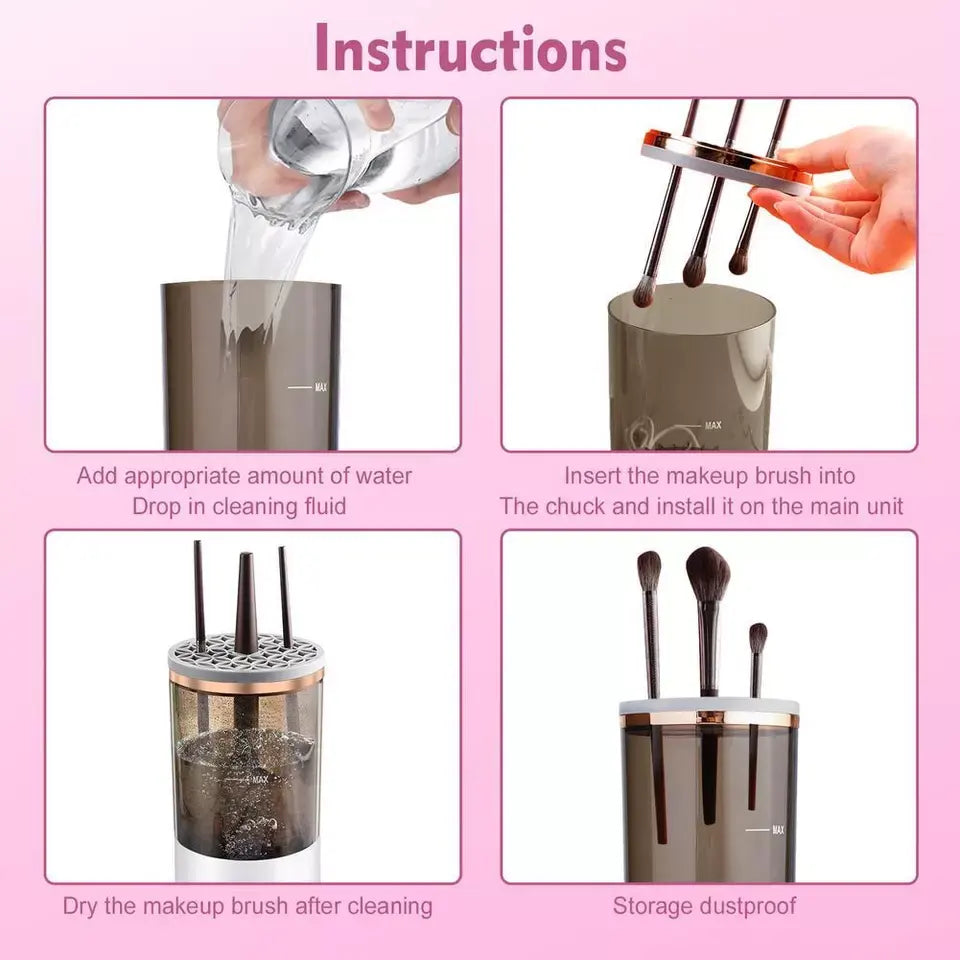 Instructions

MAX

Add appropriate amount of water
Drop in cleaning fluid

MAX

Insert the makeup brush into
The chuck and install it on the main unit

MAX

Dry the makeup brush after cleaning

MAX

Storage dustproof