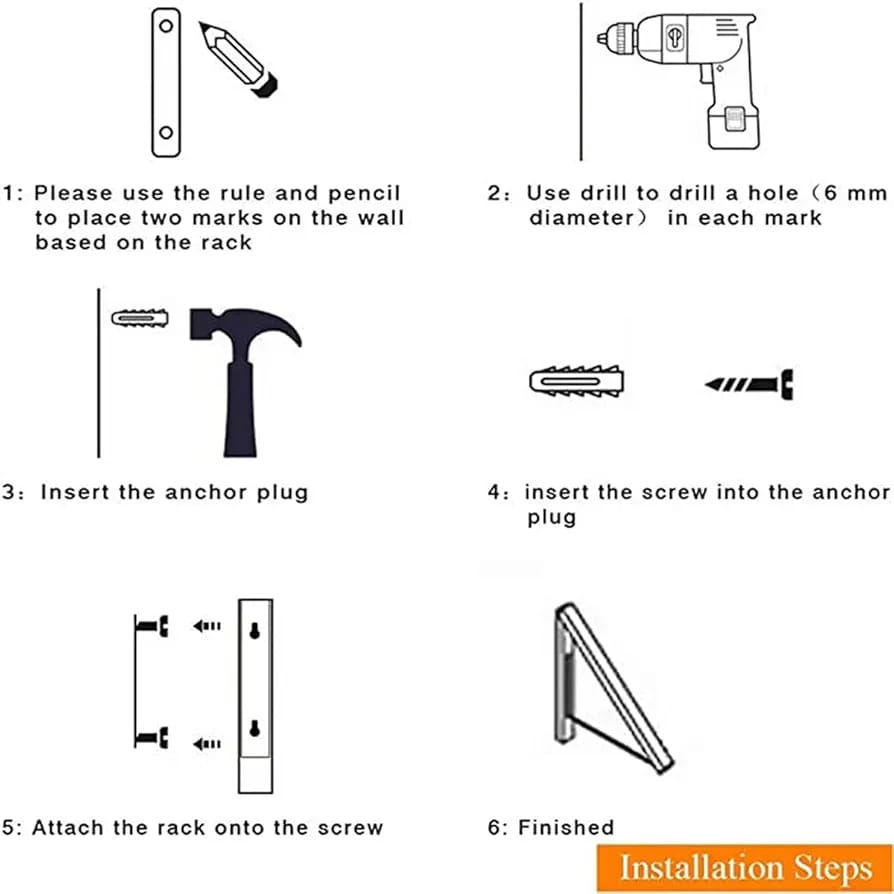 1: Please use the rule and pencil to place two marks on the wall based on the rack

2: Use drill to drill a hole（6 mm diameter） in each mark

3: Insert the anchor plug

4: insert the screw into the anchor plug

5: Attach the rack onto the screw

6: Finished

Installation Steps