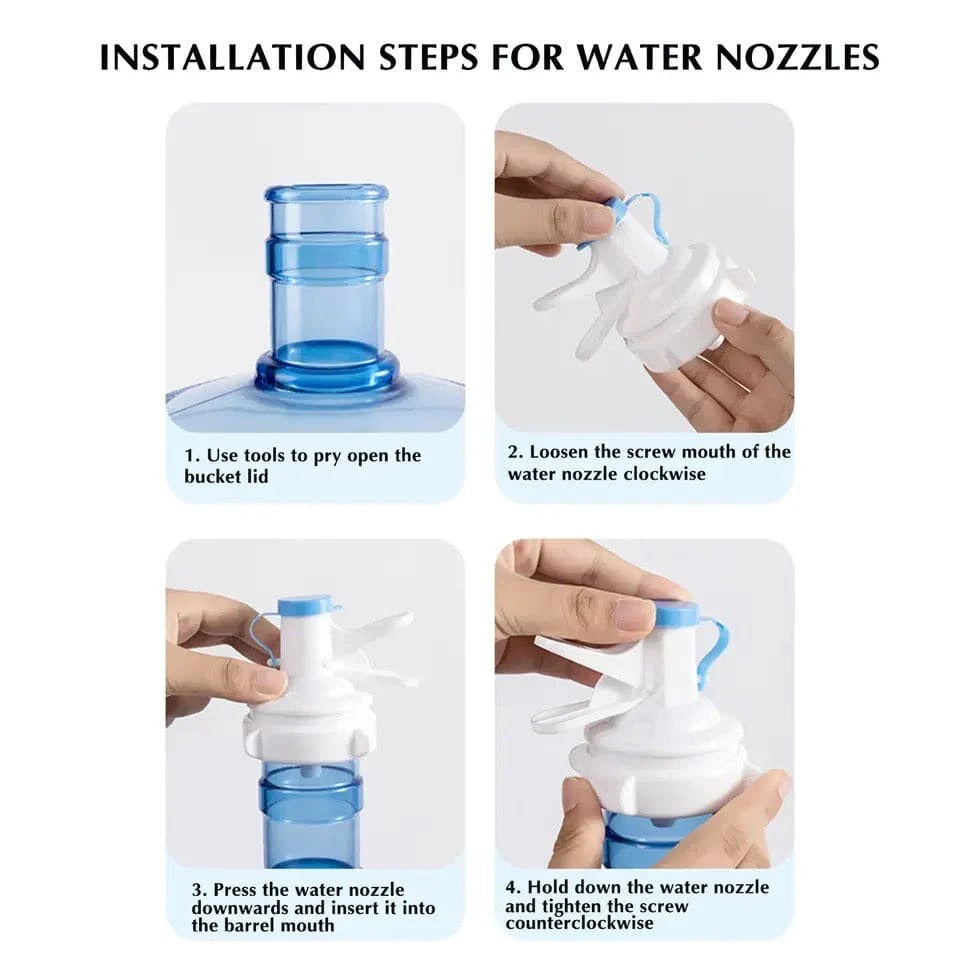 INSTALLATION STEPS FOR WATER NOZZLES

1. Use tools to pry open the bucket lid

2. Loosen the screw mouth of the water nozzle clockwise

3. Press the water nozzle downwards and insert it into the barrel mouth

4. Hold down the water nozzle and tighten the screw counterclockwise