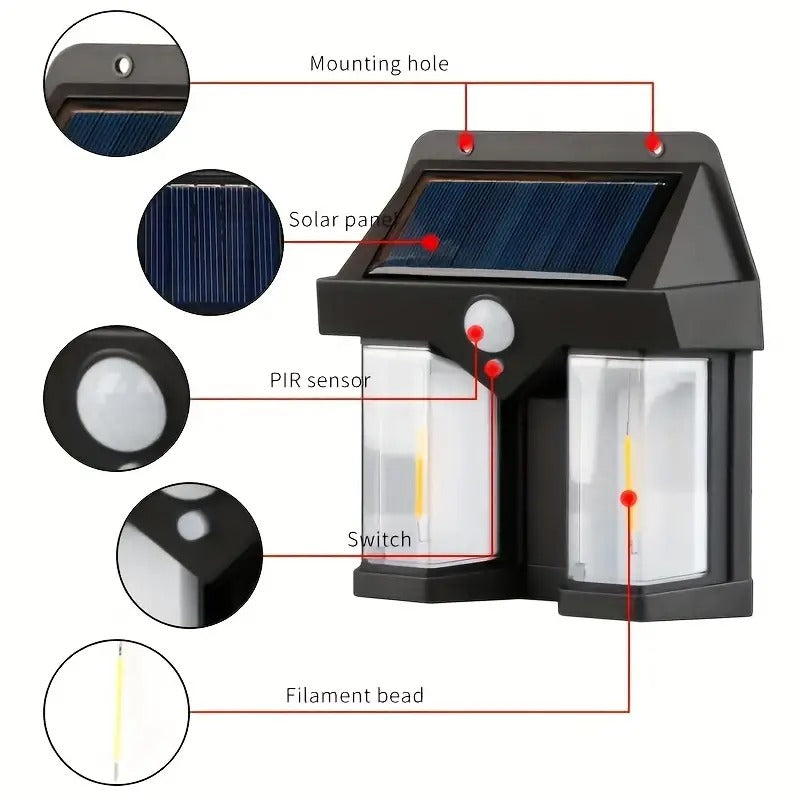 Mounting hole

Solar panel

PIR sensor

Switch

Filament bead