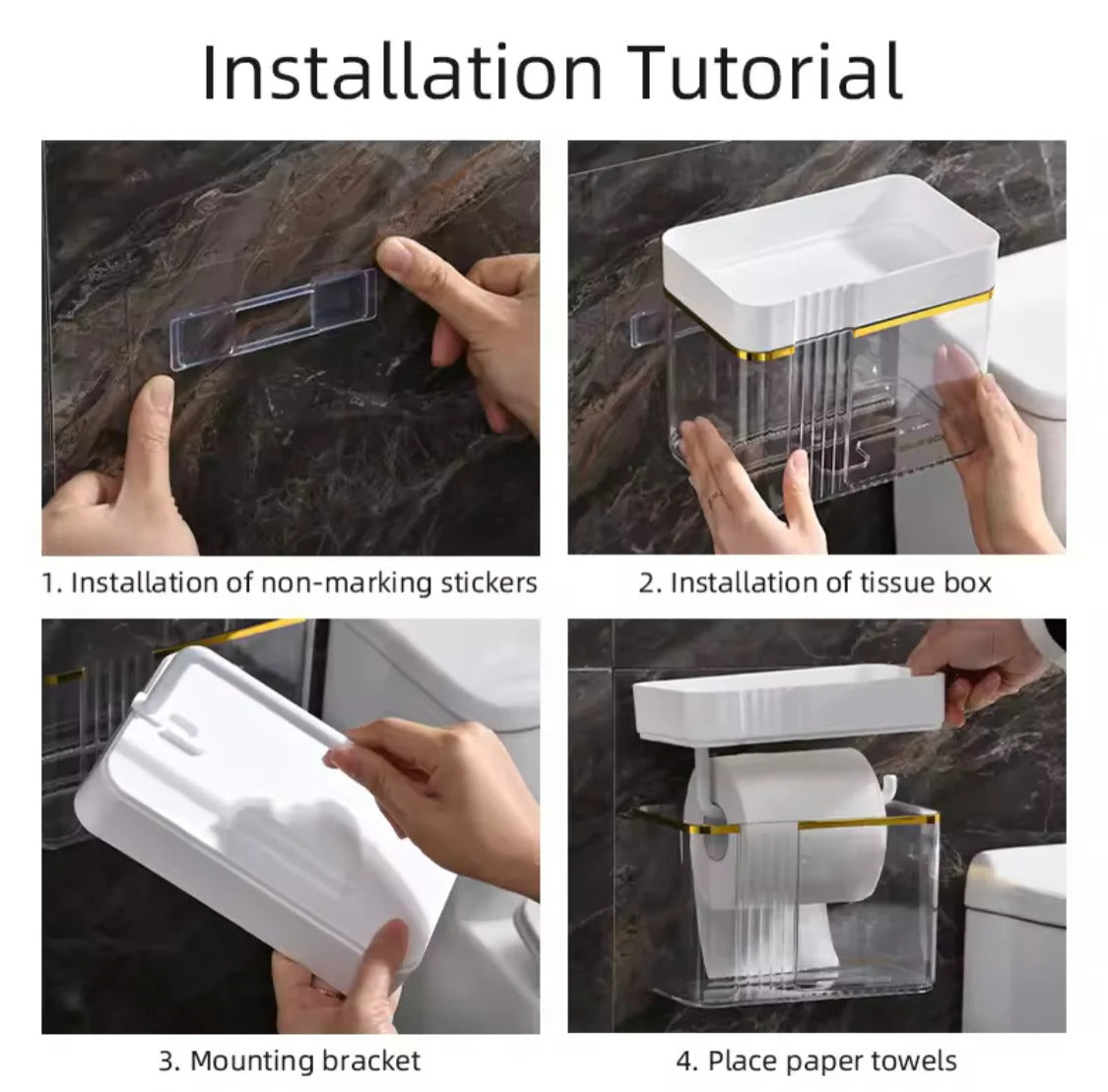 Installation Tutorial

1. Installation of non-marking stickers

2. Installation of tissue box

3. Mounting bracket

4. Place paper towels