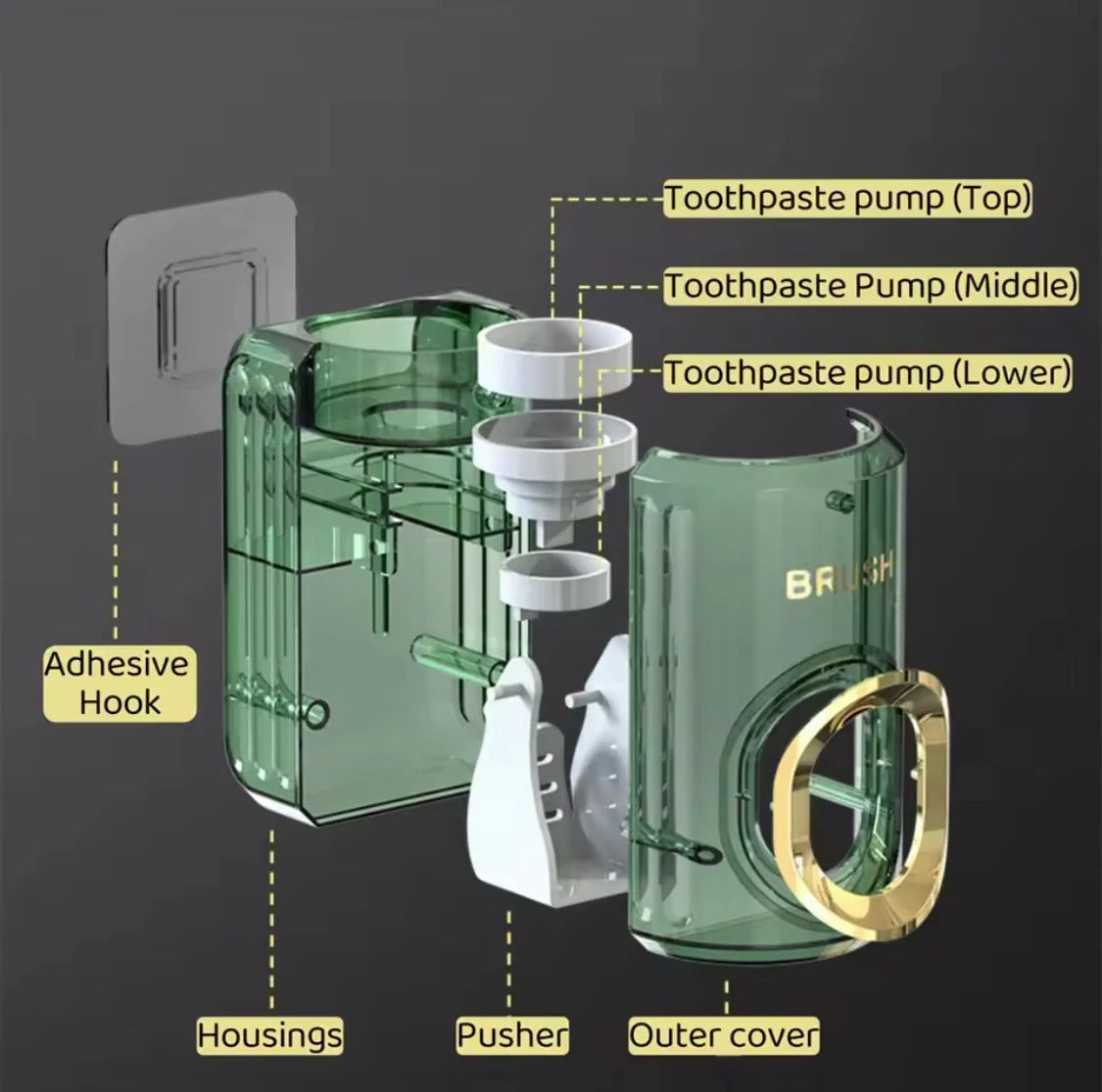 Toothpaste pump (Top)

Toothpaste Pump (Middle)

Toothpaste pump (Lower)

BRUSH

Adhesive Hook

Housings

Pusher

Outer cover