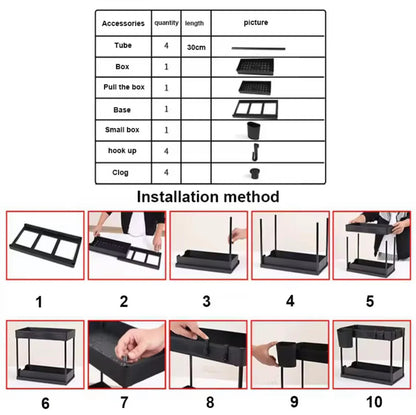 | Accessories | quantity | length | picture |
|---|---|---|---|
| Tube | 4 | 30cm | |
| Box | 1 | | |
| Pull the box | 1 | | |
| Base | 1 | | |
| Small box | 1 | | |
| hook up | 4 | | |
| Clog | 4 | | |

Installation method

1 2 3 4 5

6 7 8 9 10