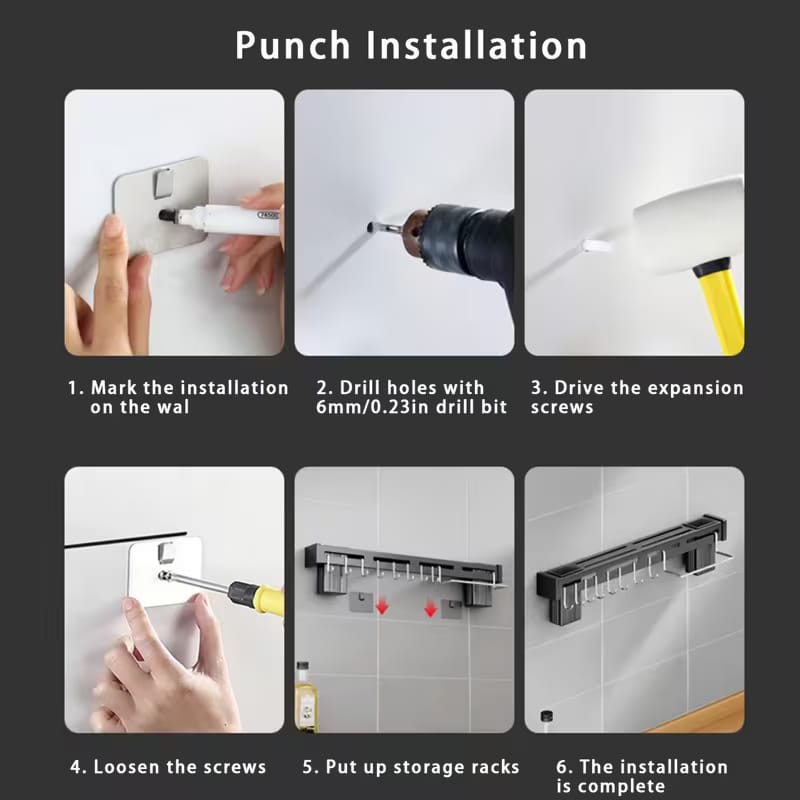 Punch Installation

1. Mark the installation on the wal

2. Drill holes with 6mm/0.23in drill bit

3. Drive the expansion screws

4. Loosen the screws

5. Put up storage racks

6. The installation is complete