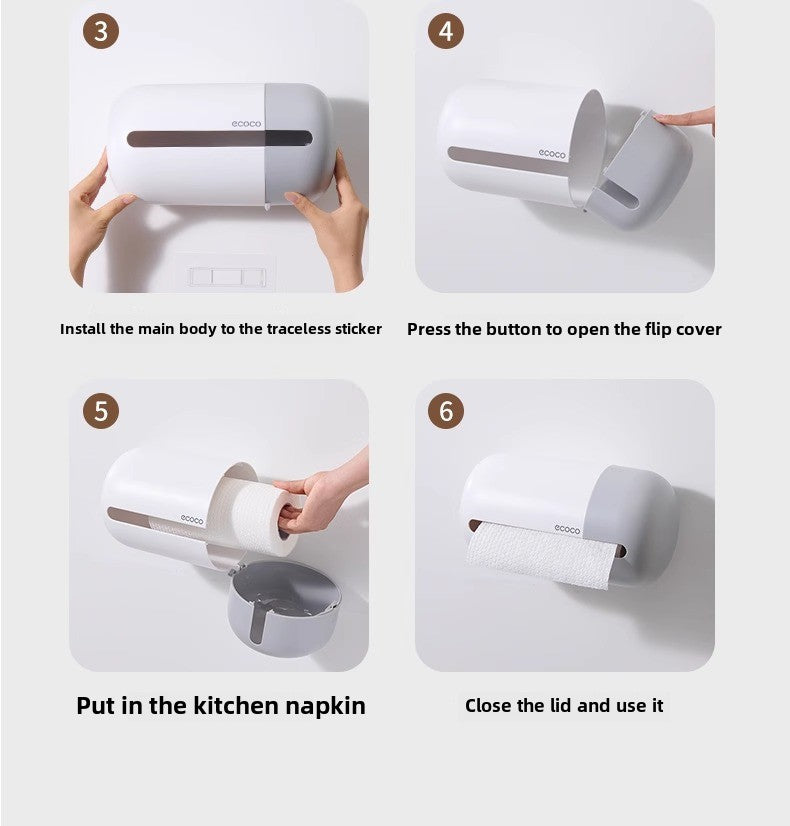 3

ecoco

Install the main body to the traceless sticker

4

ecoco

Press the button to open the flip cover

5

ecoco

Put in the kitchen napkin

6

ecoco

Close the lid and use it