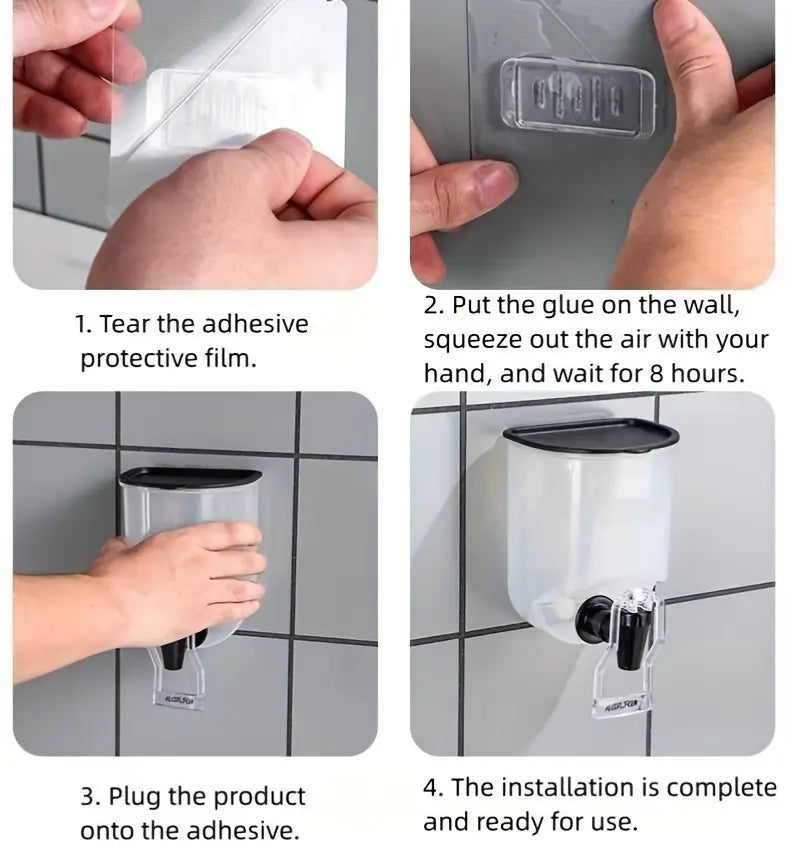 1. Tear the adhesive protective film.

2. Put the glue on the wall, squeeze out the air with your hand, and wait for 8 hours.

3. Plug the product onto the adhesive.

4. The installation is complete and ready for use.