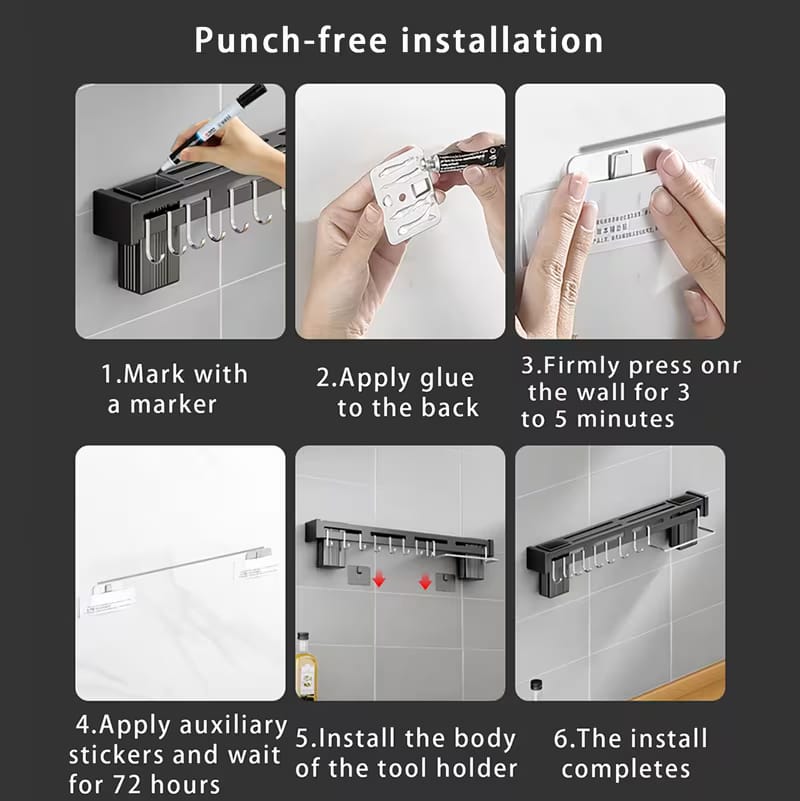 Punch-free installation

1.Mark with a marker

2.Apply glue to the back

3.Firmly press onr the wall for 3 to 5 minutes

4.Apply auxiliary stickers and wait for 72 hours

5.Install the body of the tool holder

6.The install completes