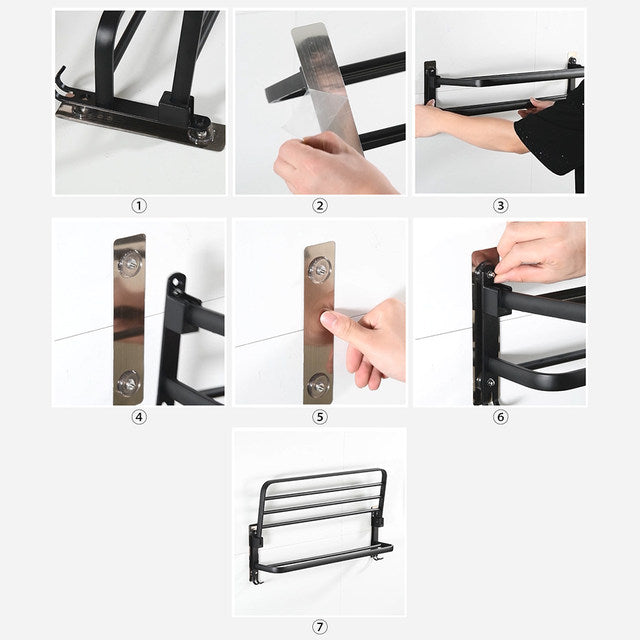 ①
②
③
④
⑤
⑥
⑦