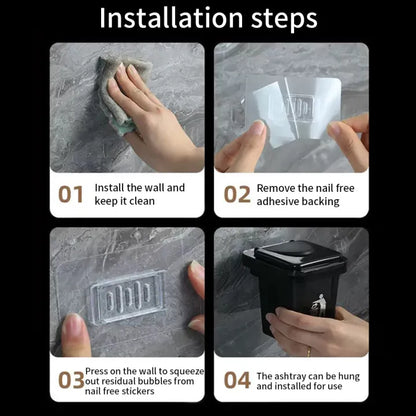 Installation steps

01 Install the wall and keep it clean

02 Remove the nail free adhesive backing

03 Press on the wall to squeeze out residual bubbles from nail free stickers

04 The ashtray can be hung and installed for use