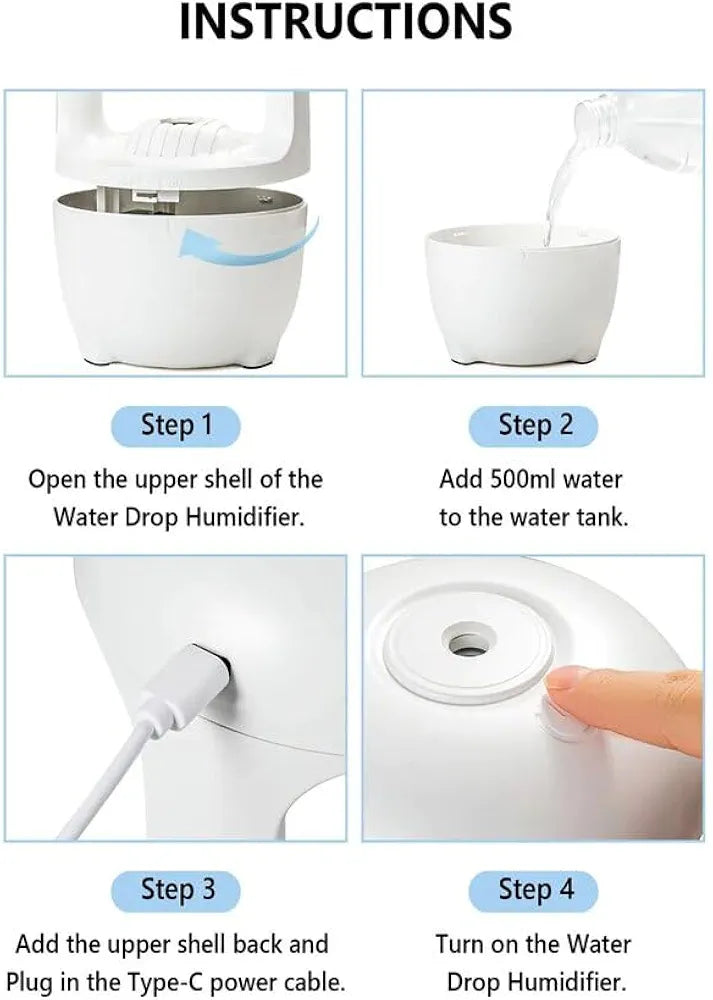 INSTRUCTIONS

Step 1

Open the upper shell of the Water Drop Humidifier.

Step 2

Add 500ml water to the water tank.

Step 3

Add the upper shell back and Plug in the Type-C power cable.

Step 4

Turn on the Water Drop Humidifier.