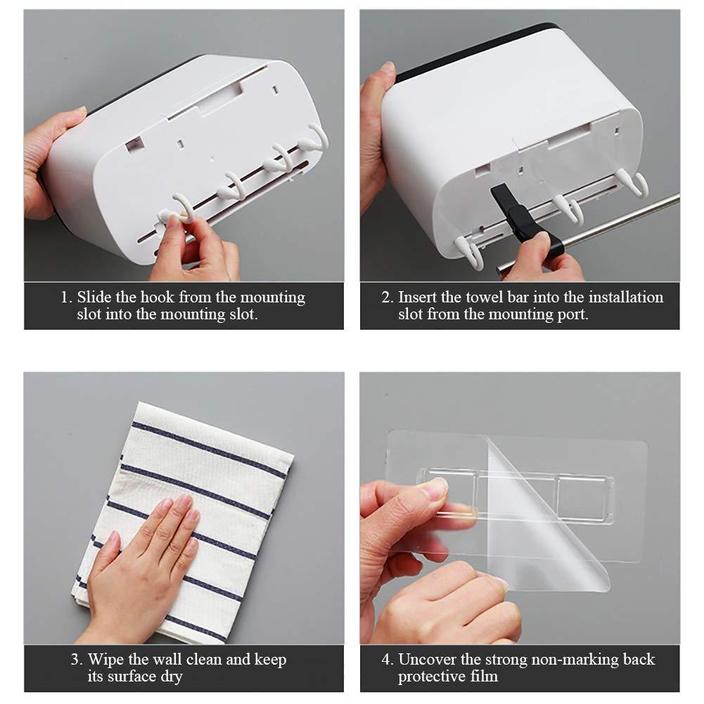 1. Slide the hook from the mounting slot into the mounting slot.

2. Insert the towel bar into the installation slot from the mounting port.

3. Wipe the wall clean and keep its surface dry

4. Uncover the strong non-marking back protective film